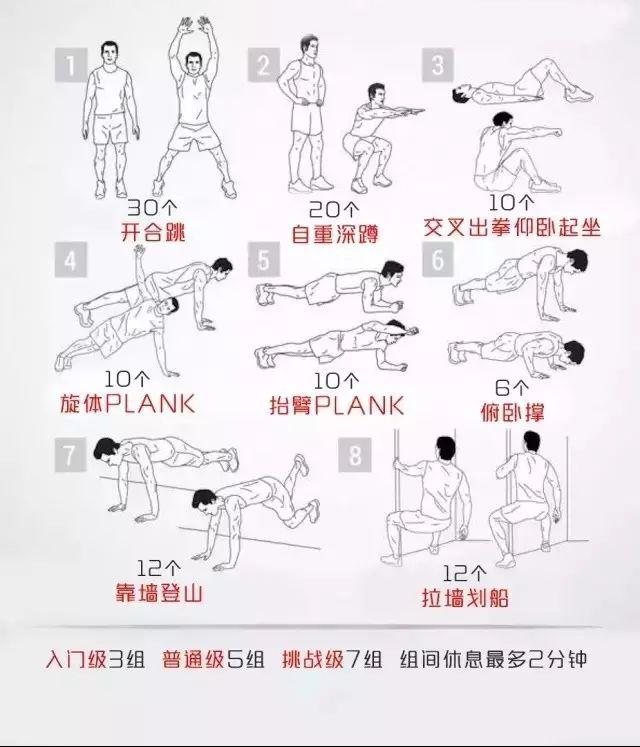 1
30个
开合跳

2
20个
自重深蹲

3
10个
交叉出拳仰卧起坐

4
10个
旋体PLANK

5
10个
抬臂PLANK

6
6个
俯卧撑

7
12个
靠墙登山

8
12个
拉墙划船

入门级3组 普通级5组 挑战级7组 组间休息最多2分钟