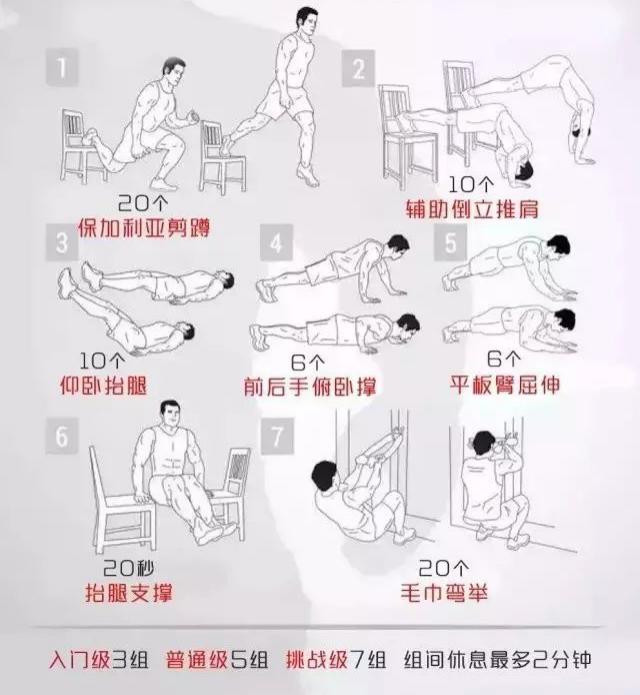 1

20个
保加利亚剪蹲

2

10个
辅助倒立推肩

3

10个
仰卧抬腿

4

6个
前后手俯卧撑

5

6个
平板臂屈伸

6

20秒
抬腿支撑

7

20个
毛巾弯举

入门级3组 普通级5组 挑战级7组 组间休息最多2分钟